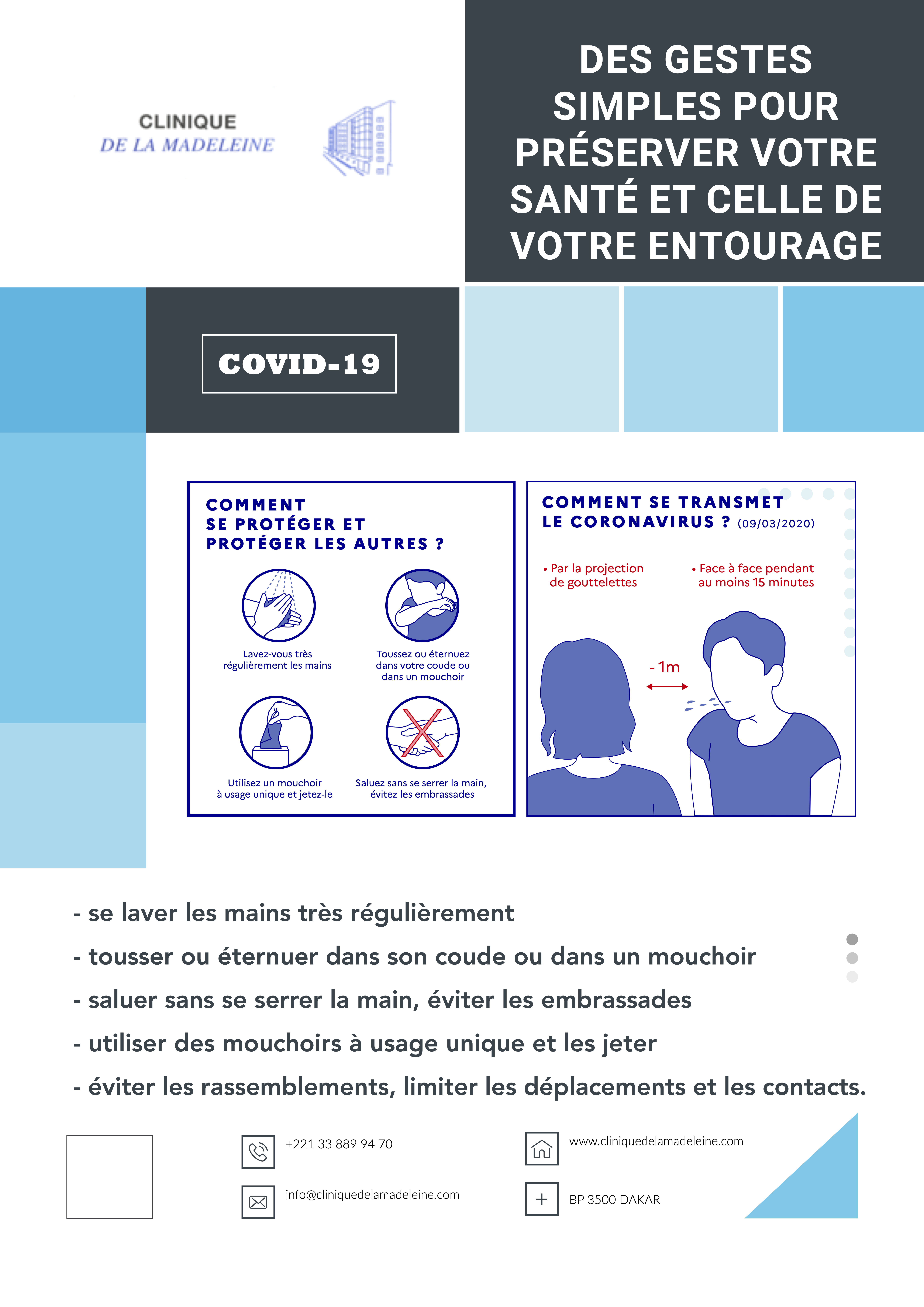 CLINIQUE
DE LA MADELEINE

DES GESTES SIMPLES POUR PRÉSERVER VOTRE SANTÉ ET CELLE DE VOTRE ENTOURAGE

COVID-19

COMMENT SE PROTÉGER ET PROTÉGER LES AUTRES ?

Lavez-vous très régulièrement les mains

Toussez ou éternuez dans votre coude ou dans un mouchoir

Utilisez un mouchoir à usage unique et jetez-le

Saluez sans se serrer la main, évitez les embrassades

COMMENT SE TRANSMET LE CORONAVIRUS ? (09/03/2020)

• Par la projection de gouttelettes

• Face à face pendant au moins 15 minutes

- 1m

- se laver les mains très régulièrement
- tousser ou éternuer dans son coude ou dans un mouchoir
- saluer sans se serrer la main, éviter les embrassades
- utiliser des mouchoirs à usage unique et les jeter
- éviter les rassemblements, limiter les déplacements et les contacts.

+221 33 889 94 70

info@cliniquedelamadeleine.com

www.cliniquedelamadeleine.com

BP 3500 DAKAR